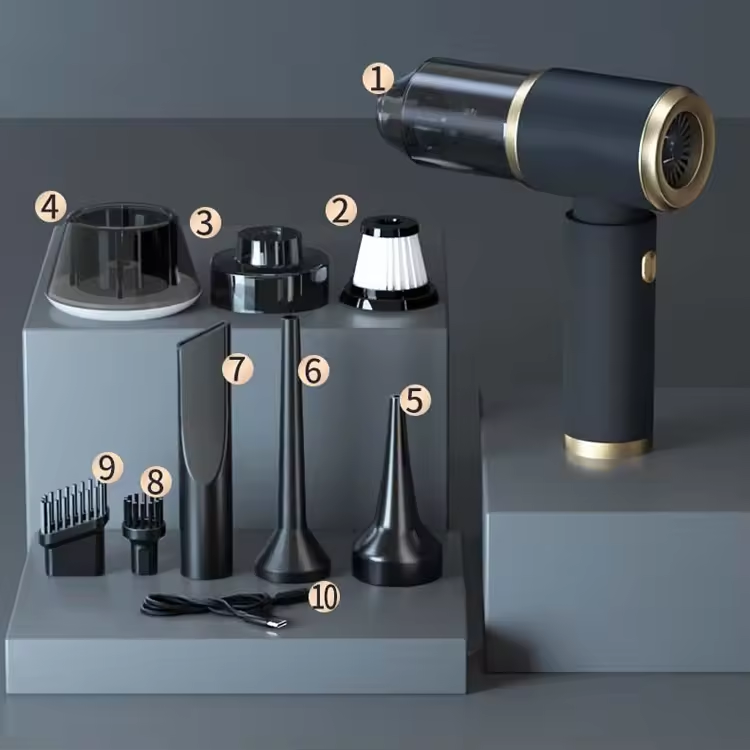 1
4
3
2
7
6
5
9
8
10