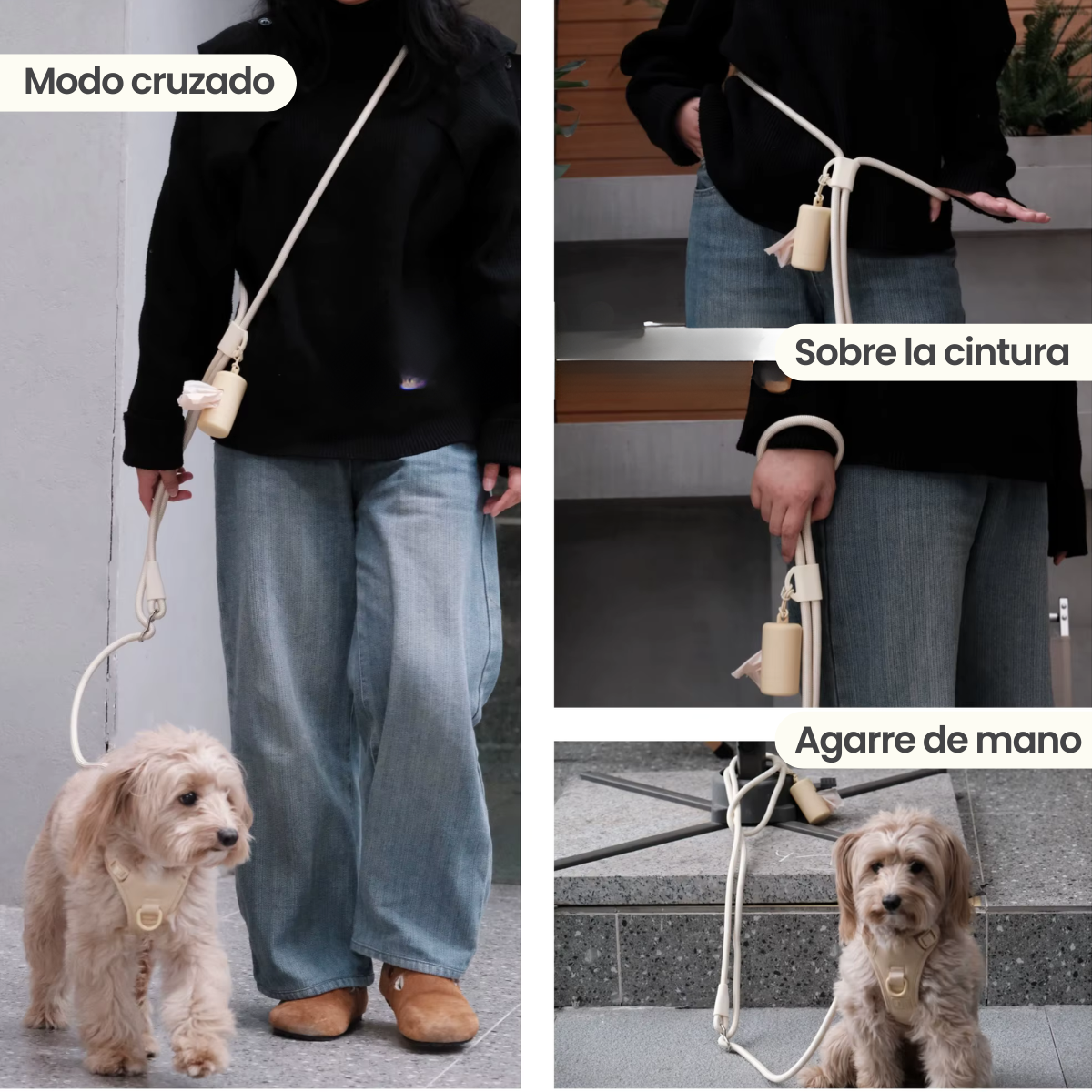 Modo cruzado

Sobre la cintura

Agarre de mano